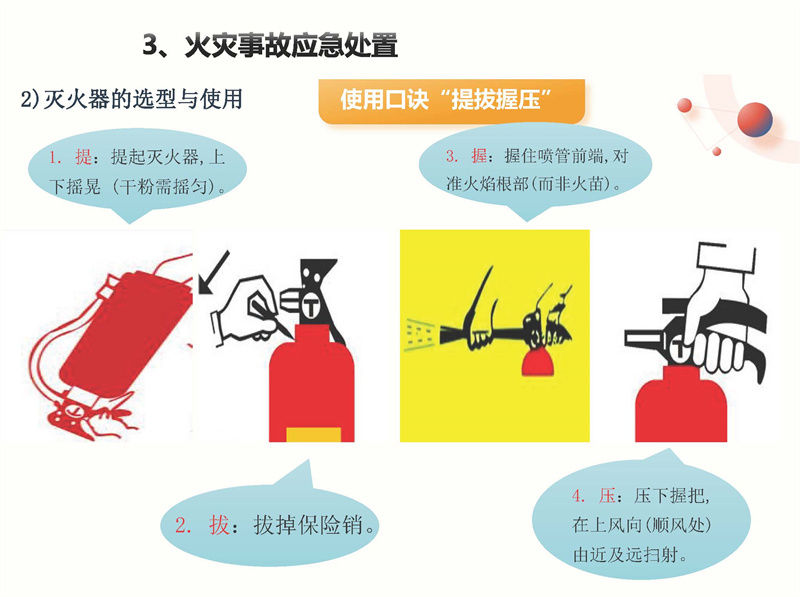 3、火灾事故应急处置

2)灭火器的选型与使用

使用口诀“提拔握压”

1. 提：提起灭火器,上下摇晃（干粉需摇匀）。

3. 握：握住喷管前端,对准火焰根部(而非火苗)。

2. 拔：拔掉保险销。

4. 压：压下握把,在上风向(顺风处)由近及远扫射。